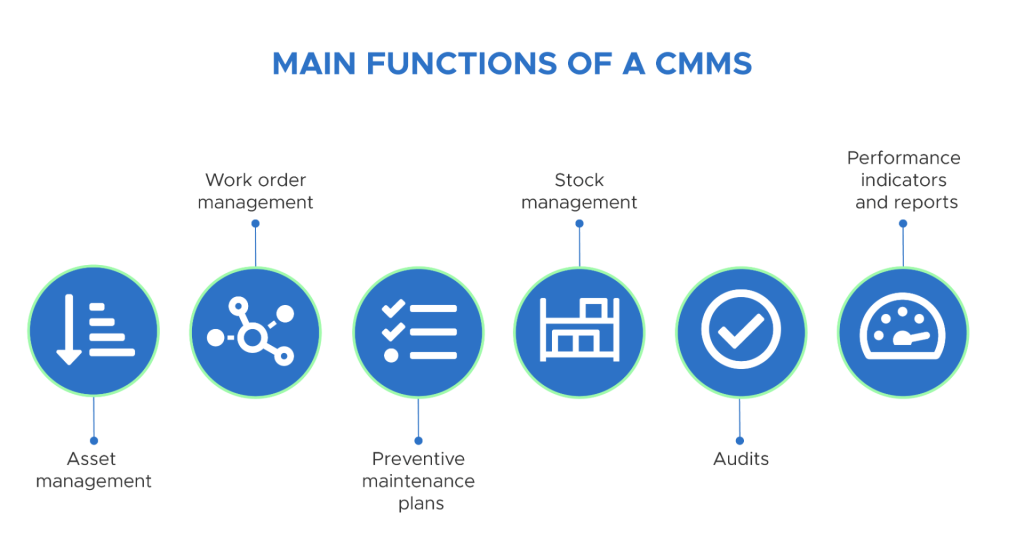 MAIN FUNCTIONS OF A CMMS

Asset management

Work order management

Preventive maintenance plans

Stock management

Audits

Performance indicators and reports